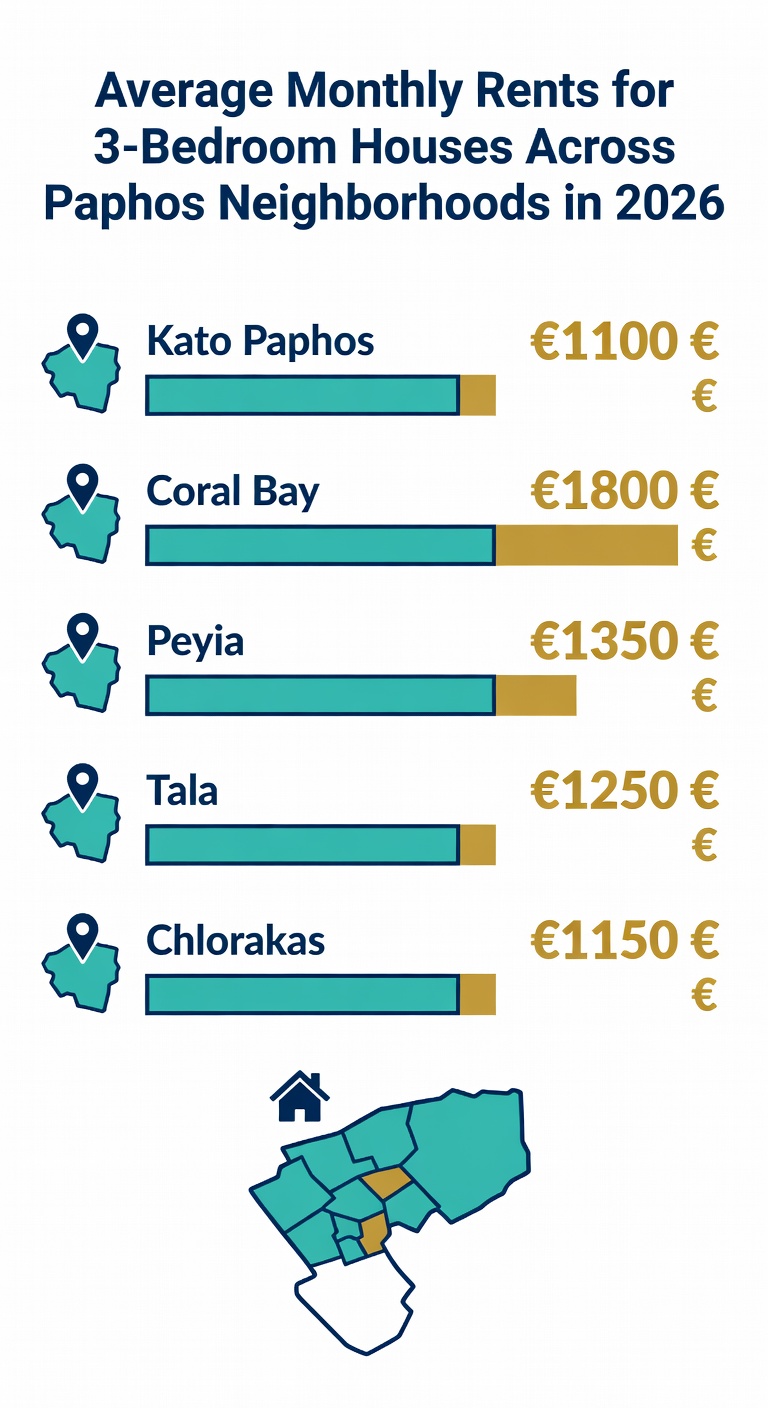 Average Monthly Rents for 3-Bedroom Houses Across Paphos Neighborhoods in 2026

Kato Paphos
€1100 €
€

Coral Bay
€1800 €
€

Peyia
€1350 €
€

Tala
€1250 €
€

Chlorakas
€1150 €
€