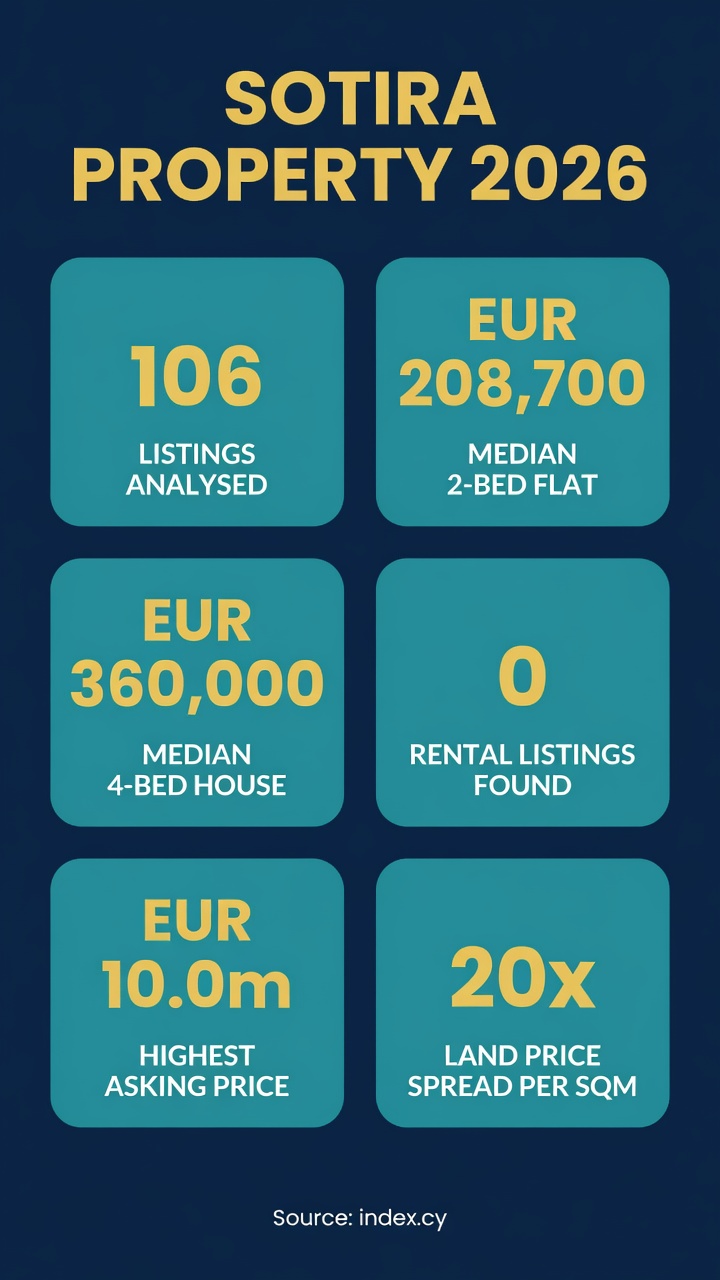 SOTIRA PROPERTY 2026

106
LISTINGS ANALYSED

EUR 208,700
MEDIAN 2-BED FLAT

EUR 360,000
MEDIAN 4-BED HOUSE

0
RENTAL LISTINGS FOUND

EUR 10.0m
HIGHEST ASKING PRICE

20x
LAND PRICE SPREAD PER SQM

Source: index.cy